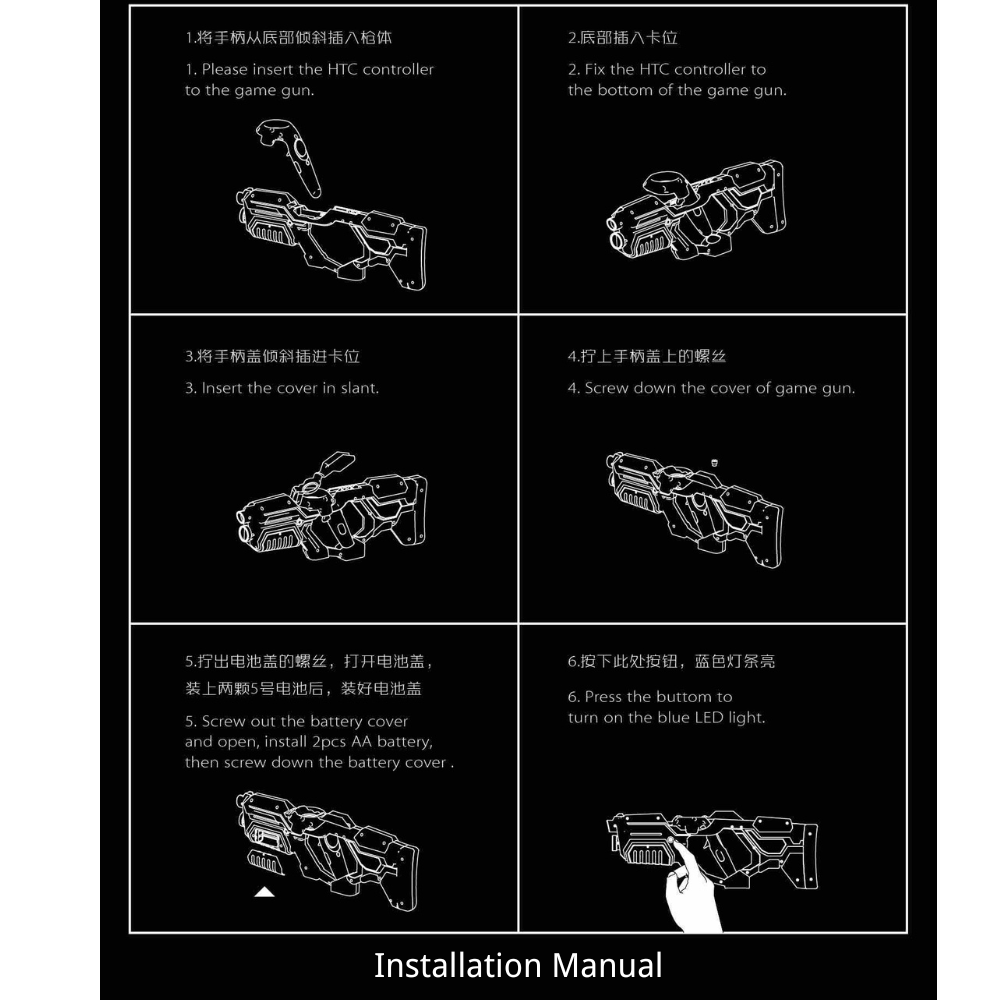 1.将手柄从底部倾斜插入枪体

1. Please insert the HTC controller to the game gun.

2.底部插入卡位

2. Fix the HTC controller to the bottom of the game gun.

3.将手柄盖倾斜插进卡位

3. Insert the cover in slant.

4.拧上手柄盖上的螺丝

4. Screw down the cover of game gun.

5.拧出电池盖的螺丝，打开电池盖，装上两颗5号电池后，装好电池盖

5. Screw out the battery cover and open, install 2pcs AA battery, then screw down the battery cover .

6.按下此处按钮，蓝色灯条亮

6. Press the buttom to turn on the blue LED light.

Installation Manual